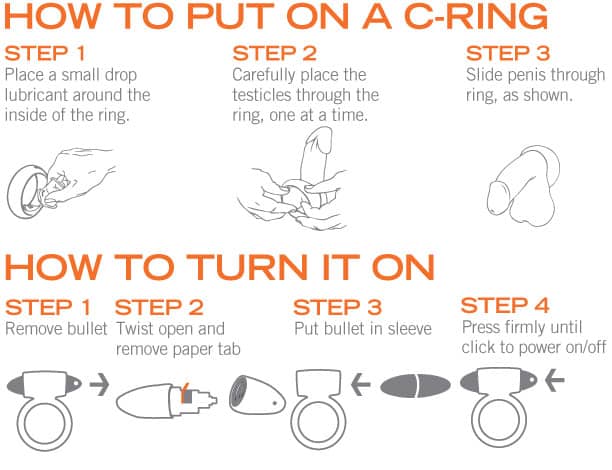 HOW TO PUT ON A C-RING

STEP 1
Place a small drop lubricant around the inside of the ring.

STEP 2
Carefully place the testicles through the ring, one at a time.

STEP 3
Slide penis through ring, as shown.

HOW TO TURN IT ON

STEP 1
Remove bullet

STEP 2
Twist open and remove paper tab

STEP 3
Put bullet in sleeve

STEP 4
Press firmly until click to power on/off